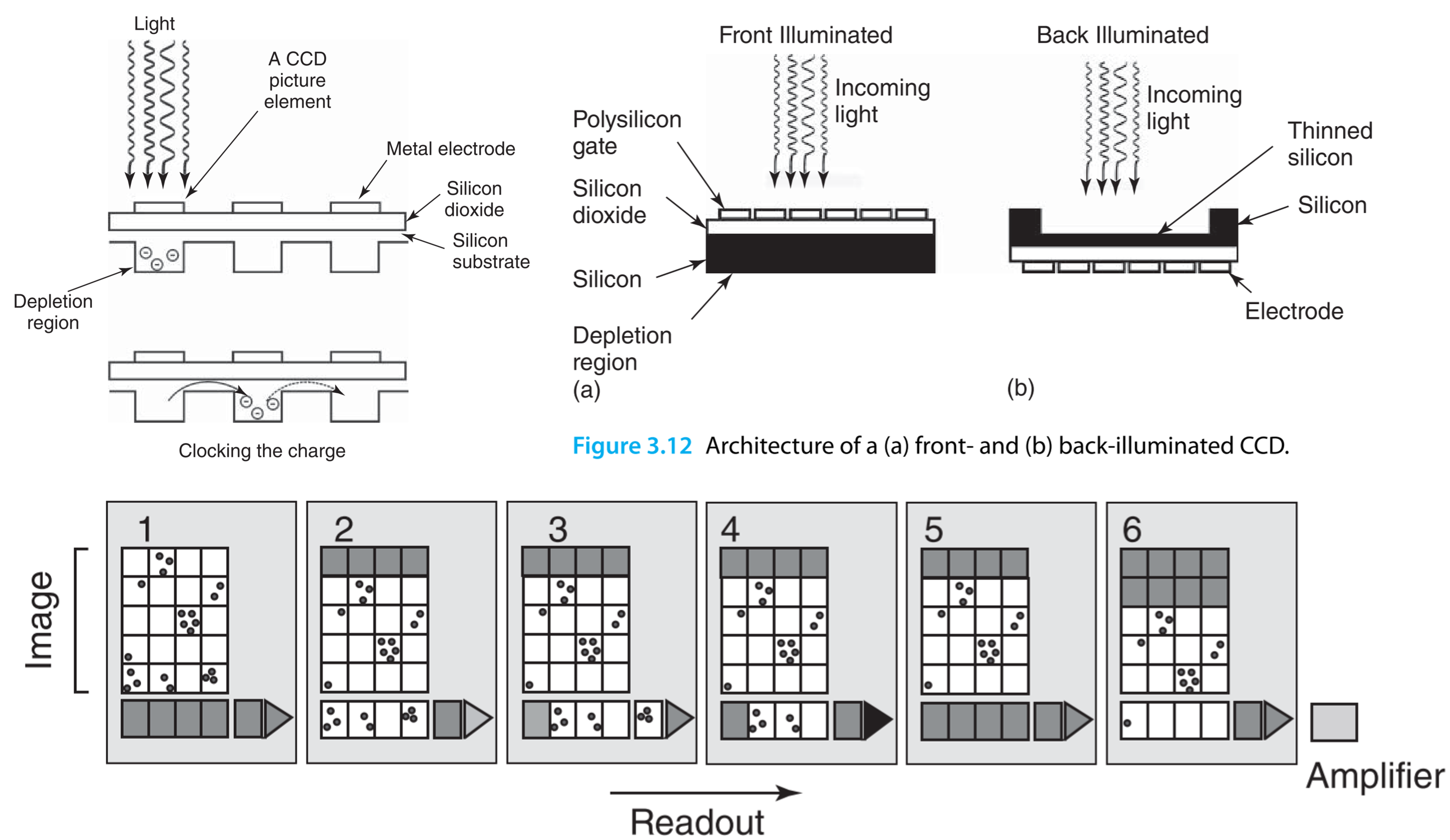 Light

A CCD picture element

Metal electrode

Silicon dioxide

Silicon substrate

Depletion region

Clocking the charge

Front Illuminated

Incoming light

Polysilicon gate

Silicon dioxide

Silicon

Depletion region

(a)

Back Illuminated

Incoming light

Thinned silicon

Silicon

Electrode

(b)

Figure 3.12 Architecture of a (a) front- and (b) back-illuminated CCD.

Image

1

2

3

4

5

6

Amplifier

Readout