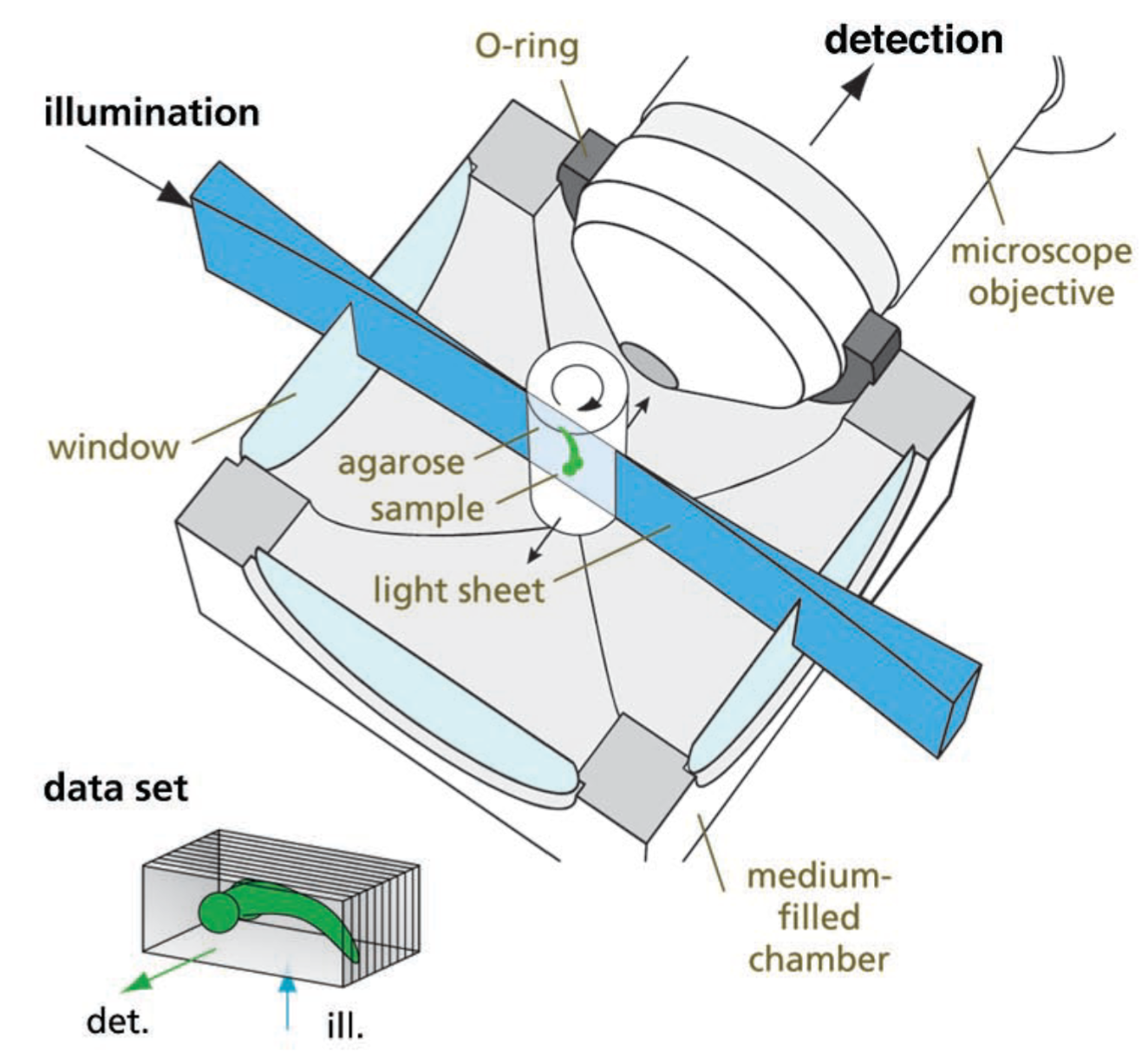 O-ring

detection

illumination

microscope objective

window

agarose

sample

light sheet

data set

medium-filled chamber

det.

ill.